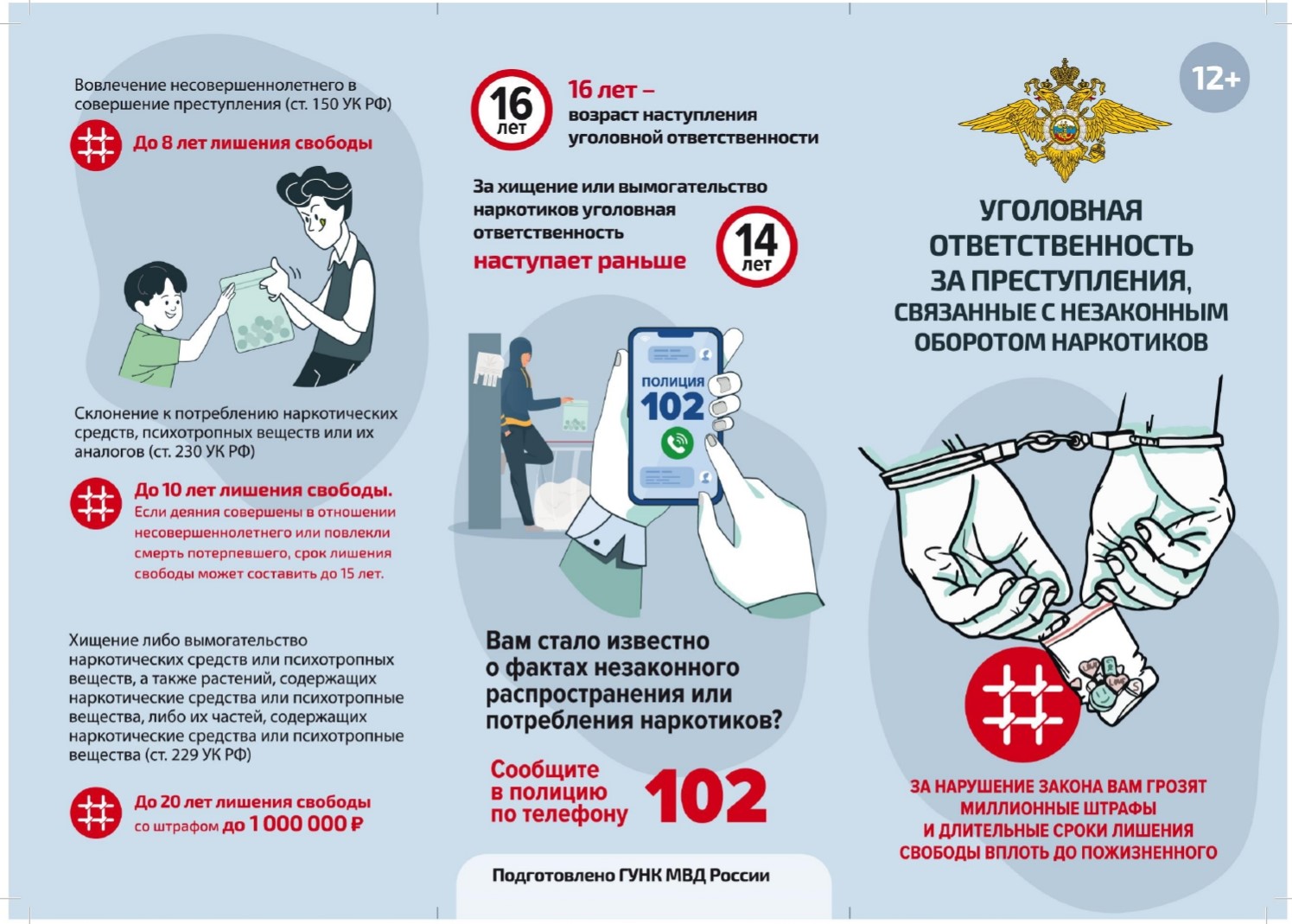 Вовлечение несовершеннолетнего в совершение преступления (ст. 150 УК РФ)

До 8 лет лишения свободы

Склонение к потреблению наркотических средств, психотропных веществ или их аналогов (ст. 230 УК РФ)

До 10 лет лишения свободы. Если деяния совершены в отношении несовершеннолетнего или повлекли смерть потерпевшего, срок лишения свободы может составить до 15 лет.

Хищение либо вымогательство наркотических средств или психотропных веществ, а также растений, содержащих наркотические средства или психотропные вещества, либо их частей, содержащих наркотические средства или психотропные вещества (ст. 229 УК РФ)

До 20 лет лишения свободы со штрафом до 1 000 000 ₽

16 лет

16 лет – возраст наступления уголовной ответственности

За хищение или вымогательство наркотиков уголовная ответственность наступает раньше

14 лет

ПОЛИЦИЯ 102

Вам стало известно о фактах незаконного распространения или потребления наркотиков?

Сообщите в полицию по телефону 102

Подготовлено ГУНК МВД России

12+

УГОЛОВНАЯ ОТВЕТСТВЕННОСТЬ ЗА ПРЕСТУПЛЕНИЯ, СВЯЗАННЫЕ С НЕЗАКОННЫМ ОБОРОТОМ НАРКОТИКОВ

ЗА НАРУШЕНИЕ ЗАКОНА ВАМ ГРОЗЯТ МИЛЛИОННЫЕ ШТРАФЫ И ДЛИТЕЛЬНЫЕ СРОКИ ЛИШЕНИЯ СВОБОДЫ ВПЛОТЬ ДО ПОЖИЗНЕННОГО